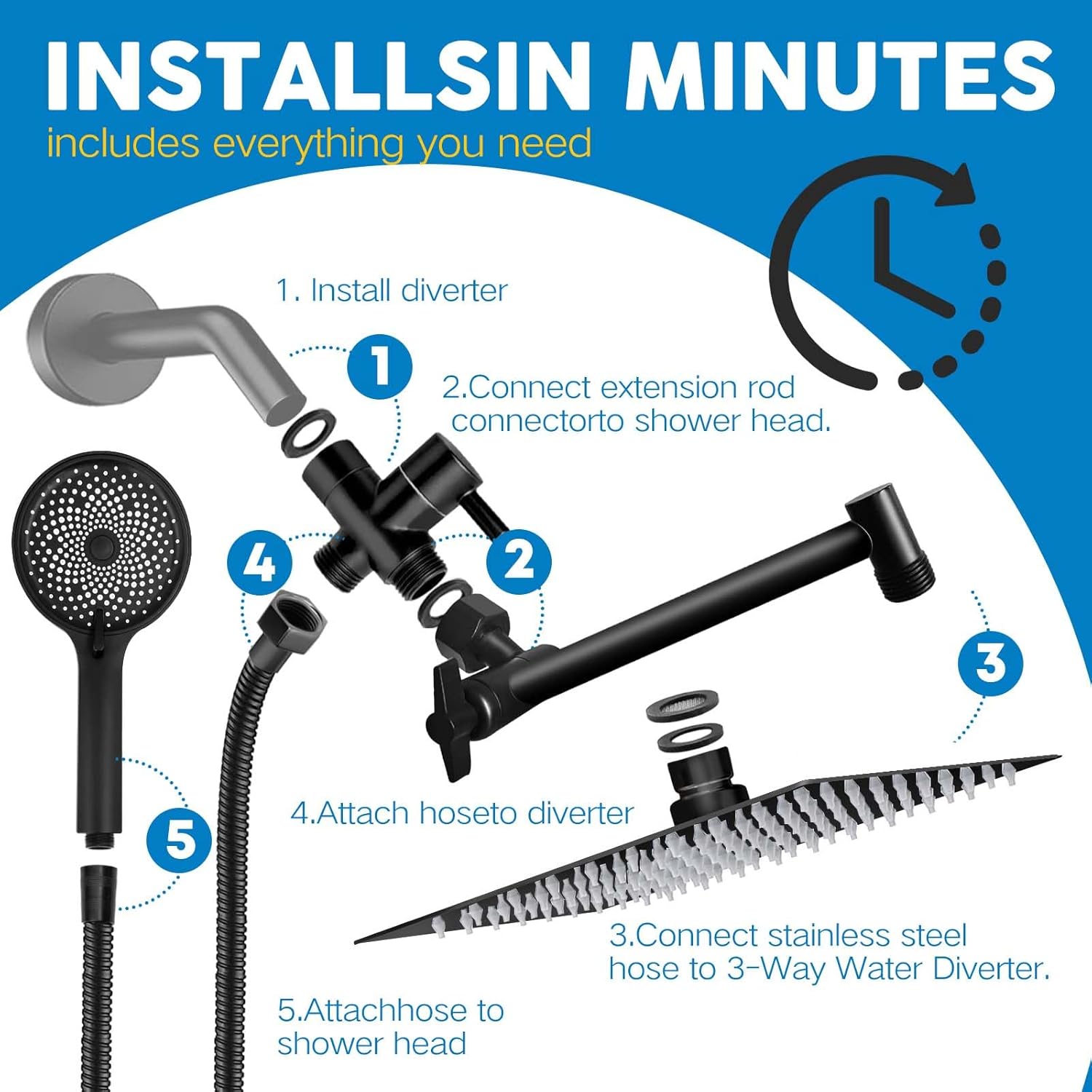 INSTALLSIN MINUTES
includes everything you need

1. Install diverter

1

2.Connect extension rod connectorto shower head.

4

2

3

4.Attach hoseto diverter

5

3.Connect stainless steel hose to 3-Way Water Diverter.

5.Attachhose to shower head